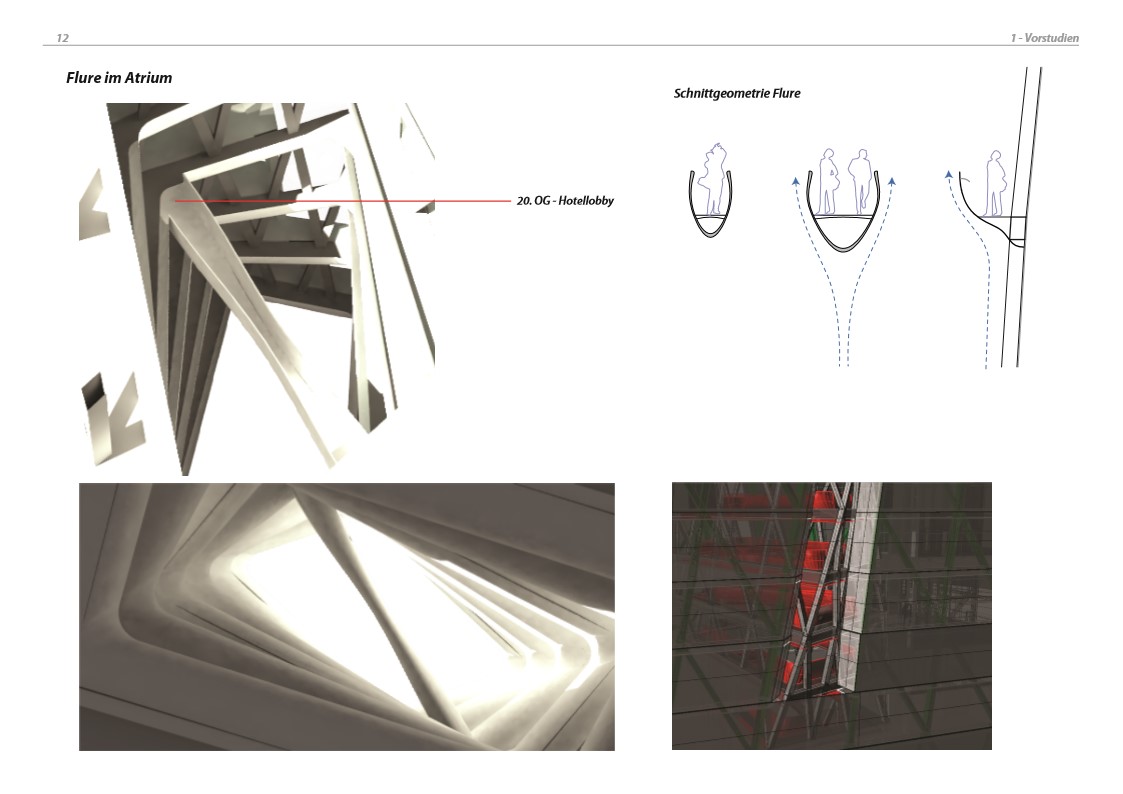 12

1 - Vorstudien

Flure im Atrium

20. OG - Hotellobby

Schnittgeometrie Flure