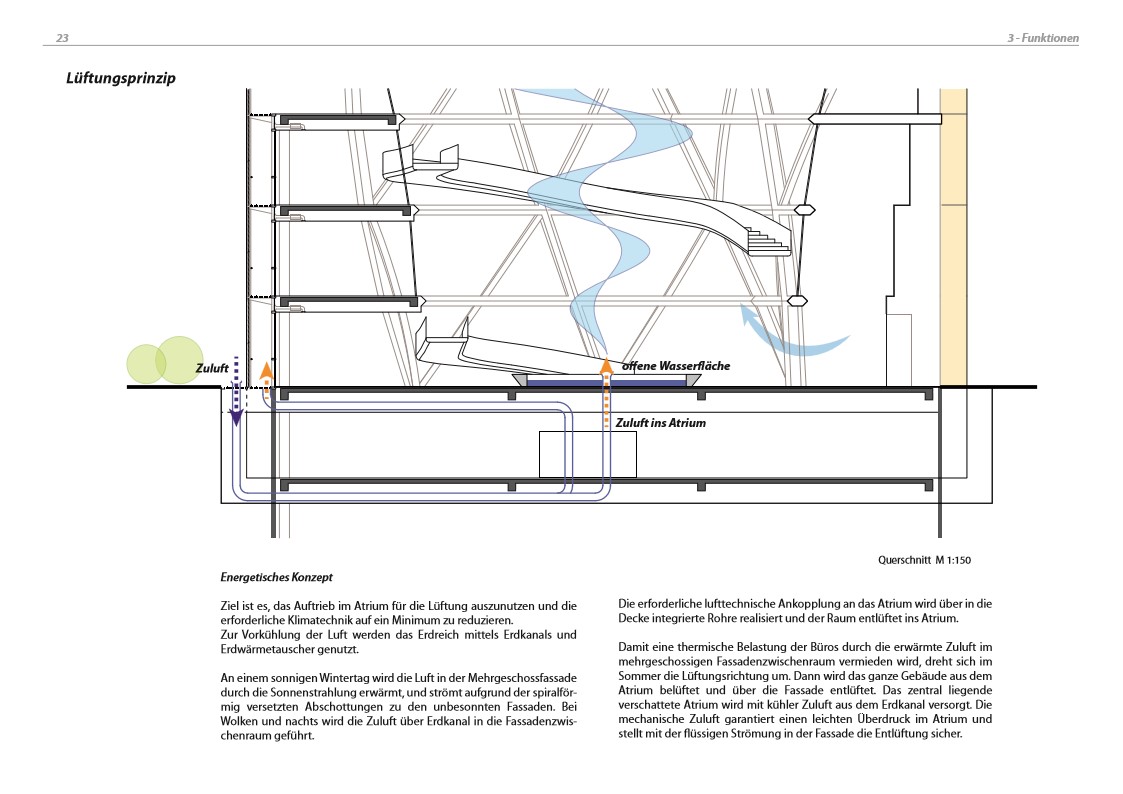 23

3 - Funktionen

Lüftungsprinzip

Zuluft

offene Wasserfläche

Zuluft ins Atrium

Querschnitt M 1:150

Energetisches Konzept

Ziel ist es, das Auftrieb im Atrium für die Lüftung auszunutzen und die erforderliche Klimatechnik auf ein Minimum zu reduzieren.
Zur Vorkühlung der Luft werden das Erdreich mittels Erdkanals und Erdwärmetauscher genutzt.

An einem sonnigen Wintertag wird die Luft in der Mehrgeschossfassade durch die Sonnenstrahlung erwärmt, und strömt aufgrund der spiralförmig versetzten Abschottungen zu den unbesonnten Fassaden. Bei Wolken und nachts wird die Zuluft über Erdkanal in die Fassadenzwischenraum geführt.

Die erforderliche lufttechnische Ankopplung an das Atrium wird über in die Decke integrierte Rohre realisiert und der Raum entlüftet ins Atrium.

Damit eine thermische Belastung der Büros durch die erwärmte Zuluft im mehrgeschossigen Fassadenzwischenraum vermieden wird, dreht sich im Sommer die Lüftungsrichtung um. Dann wird das ganze Gebäude aus dem Atrium belüftet und über die Fassade entlüftet. Das zentral liegende verschattete Atrium wird mit kühler Zuluft aus dem Erdkanal versorgt. Die mechanische Zuluft garantiert einen leichten Überdruck im Atrium und stellt mit der flüssigen Strömung in der Fassade die Entlüftung sicher.